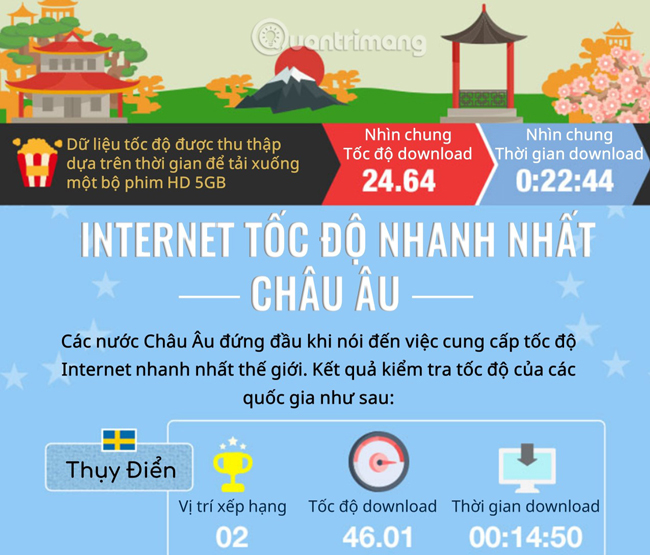 Quantrimang

Dữ liệu tốc độ được thu thập dựa trên thời gian để tải xuống một bộ phim HD 5GB

Nhìn chung
Tốc độ download
24.64

Nhìn chung
Thời gian download
0:22:44

INTERNET TỐC ĐỘ NHANH NHẤT
CHÂU ÂU

Các nước Châu Âu đứng đầu khi nói đến việc cung cấp tốc độ Internet nhanh nhất thế giới. Kết quả kiểm tra tốc độ của các quốc gia như sau:

Thụy Điển

Vị trí xếp hạng
02

Tốc độ download
46.01

Thời gian download
00:14:50